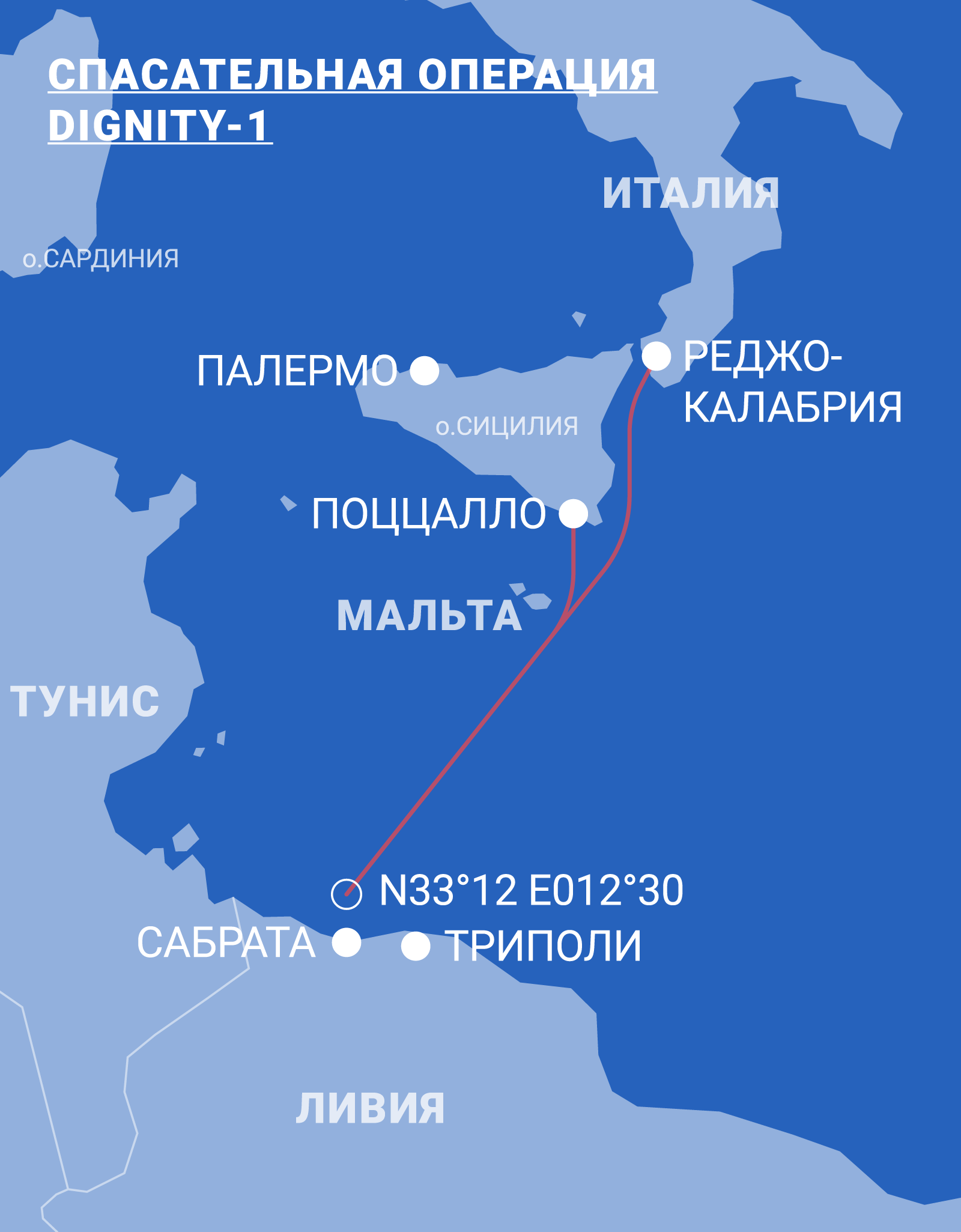 СПАСАТЕЛЬНАЯ ОПЕРАЦИЯ DIGNITY-1

ИТАЛИЯ

о.САРДИНИЯ

ПАЛЕРМО

РЕДЖО-КАЛАБРИЯ

о.СИЦИЛИЯ

ПОЦЦАЛЛО

МАЛЬТА

ТУНИС

N33°12 E012°30

САБРАТА

ТРИПОЛИ

ЛИВИЯ