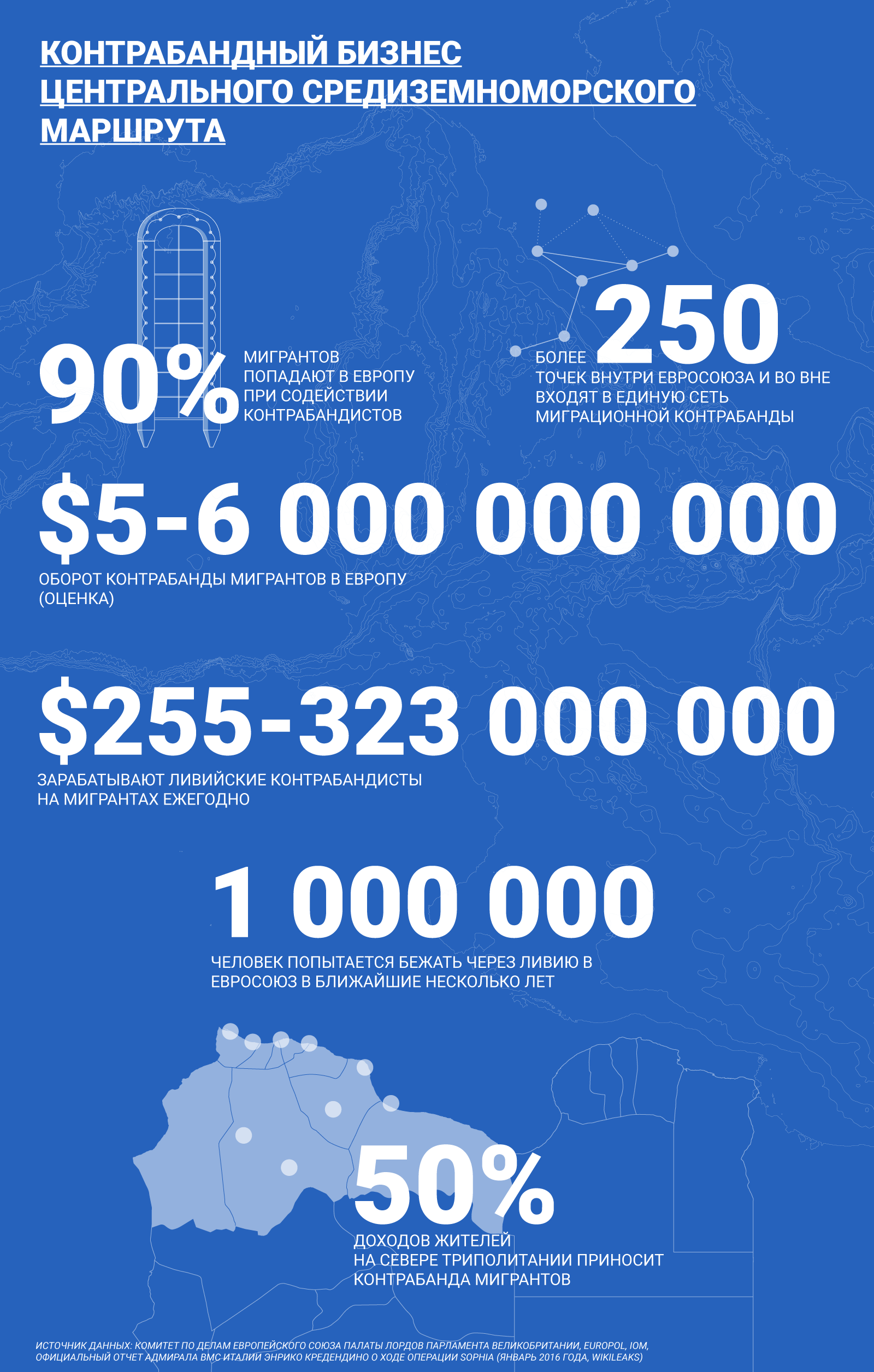 КОНТРАБАНДНЫЙ БИЗНЕС ЦЕНТРАЛЬНОГО СРЕДИЗЕМНОМОРСКОГО МАРШРУТА

90% МИГРАНТОВ ПОПАДАЮТ В ЕВРОПУ ПРИ СОДЕЙСТВИИ КОНТРАБАНДИСТОВ

БОЛЕЕ 250 ТОЧЕК ВНУТРИ ЕВРОСОЮЗА И ВО ВНЕ ВХОДЯТ В ЕДИНУЮ СЕТЬ МИГРАЦИОННОЙ КОНТРАБАНДЫ

$5-6 000 000 000

ОБОРОТ КОНТРАБАНДЫ МИГРАНТОВ В ЕВРОПУ (ОЦЕНКА)

$255-323 000 000

ЗАРАБАТЫВАЮТ ЛИВИЙСКИЕ КОНТРАБАНДИСТЫ НА МИГРАНТАХ ЕЖЕГОДНО

1 000 000

ЧЕЛОВЕК ПОПЫТАЕТСЯ БЕЖАТЬ ЧЕРЕЗ ЛИВИЮ В ЕВРОСОЮЗ В БЛИЖАЙШИЕ НЕСКОЛЬКО ЛЕТ

50%

ДОХОДОВ ЖИТЕЛЕЙ НА СЕВЕРЕ ТРИПОЛИТАНИИ ПРИНОСИТ КОНТРАБАНДА МИГРАНТОВ

ИСТОЧНИК ДАННЫХ: КОМИТЕТ ПО ДЕЛАМ ЕВРОПЕЙСКОГО СОЮЗА ПАЛАТЫ ЛОРДОВ ПАРЛАМЕНТА ВЕЛИКОБРИТАНИИ, EUROPOL, IOM, ОФИЦИАЛЬНЫЙ ОТЧЕТ АДМИРАЛА ВМС ИТАЛИЙ ЭНРИКО КРЕДЕНДИНО О ХОДЕ ОПЕРАЦИИ SOPHIA (ЯНВАРЬ 2016 ГОДА, WIKILEAKS)