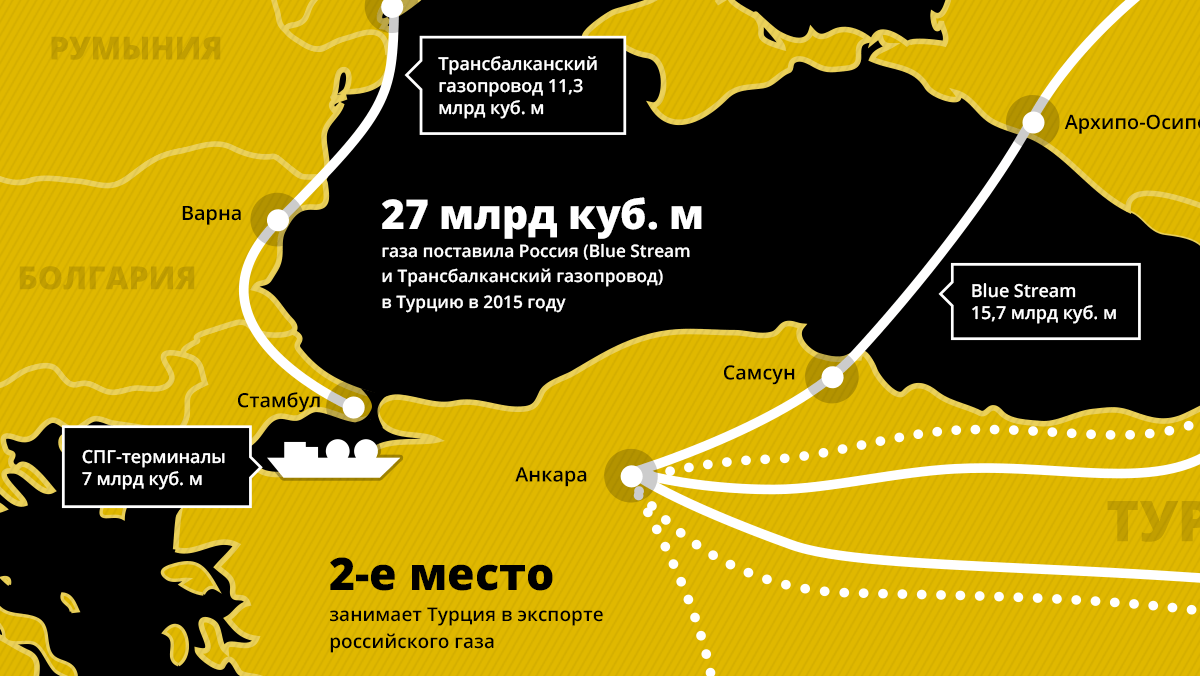 РУМЫНИЯ

Трансбалканский газопровод 11,3 млрд куб. м

Архипо-Осипо

Варна

27 млрд куб. м
газа поставила Россия (Blue Stream и Трансбалканский газопровод) в Турцию в 2015 году

БОЛГАРИЯ

Blue Stream
15,7 млрд куб. м

Самсун

Стамбул

СПГ-терминалы
7 млрд куб. м

Анкара

ТУР

2-е место
занимает Турция в экспорте российского газа