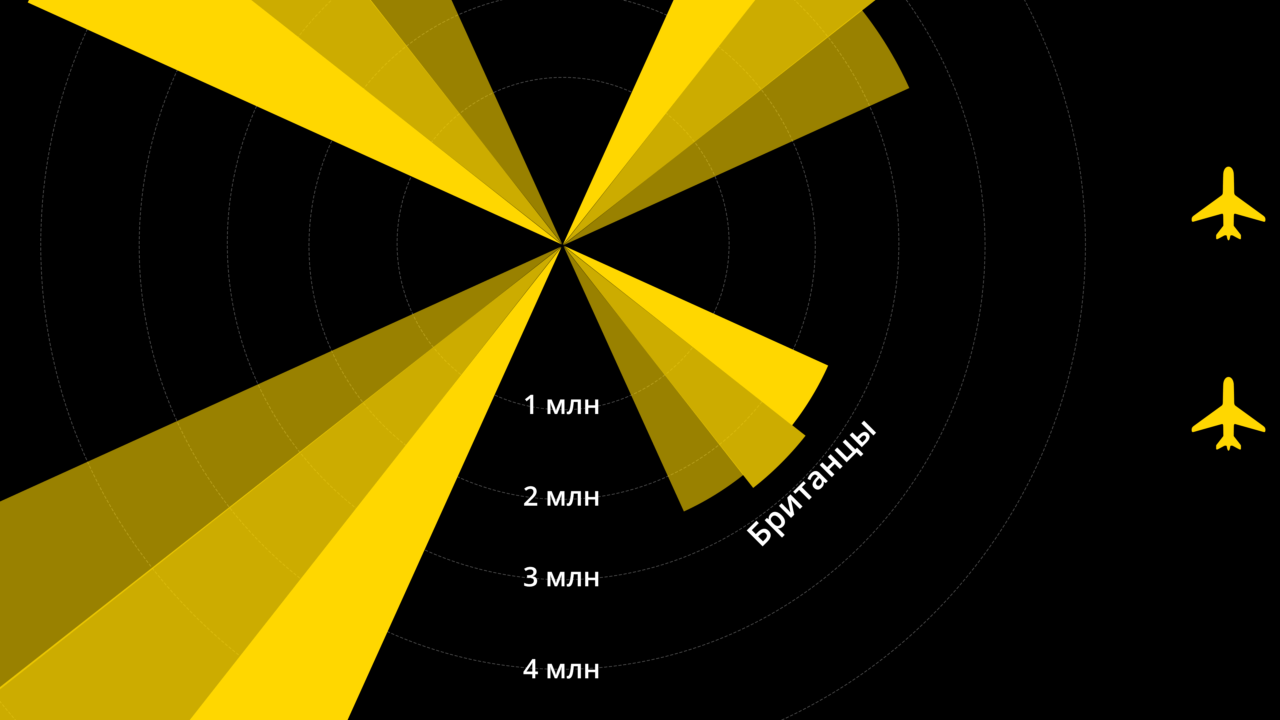 1 млн
2 млн
3 млн
4 млн
Британцы