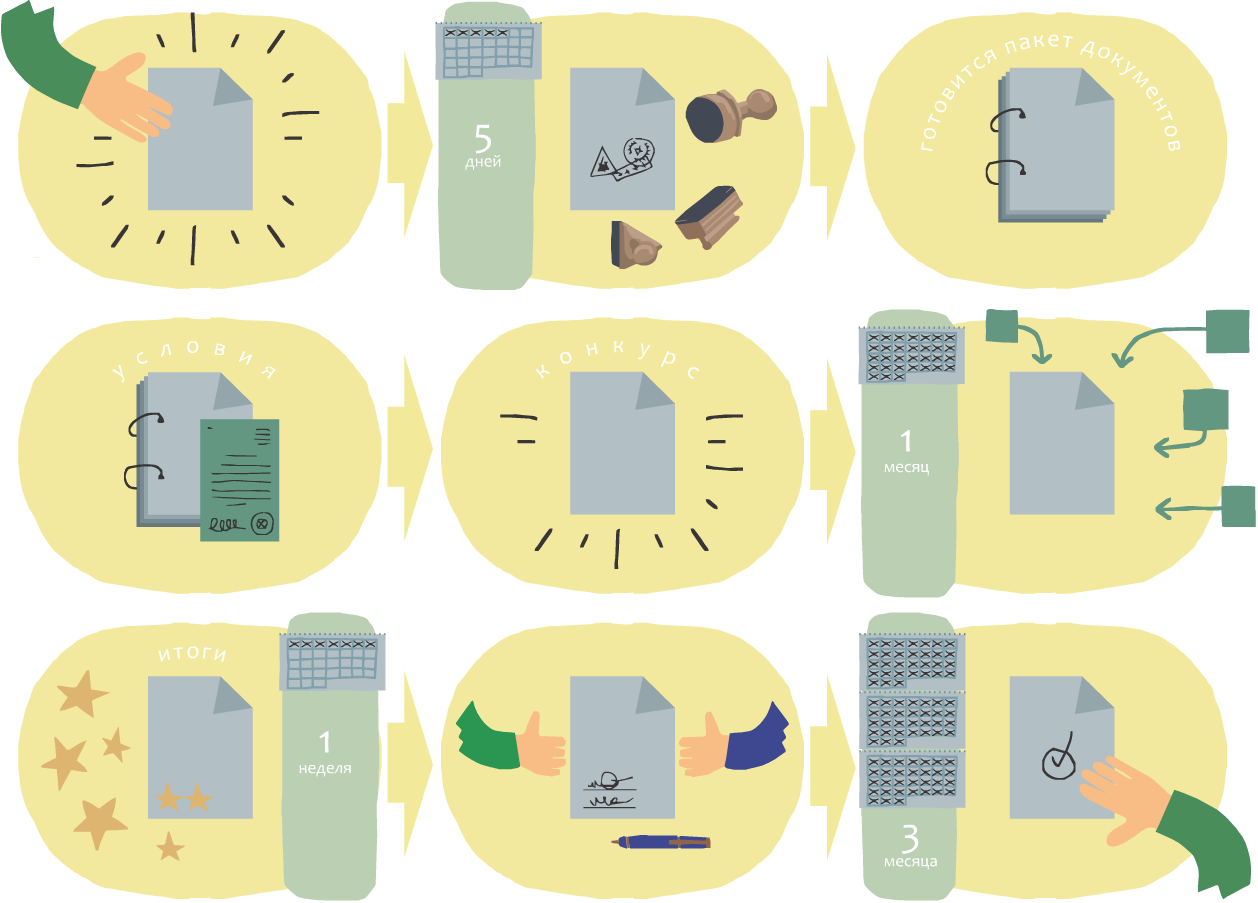 5
дней

готовится пакет документов

условия

конкурс

1
месяц

итоги

1
неделя

3
месяца