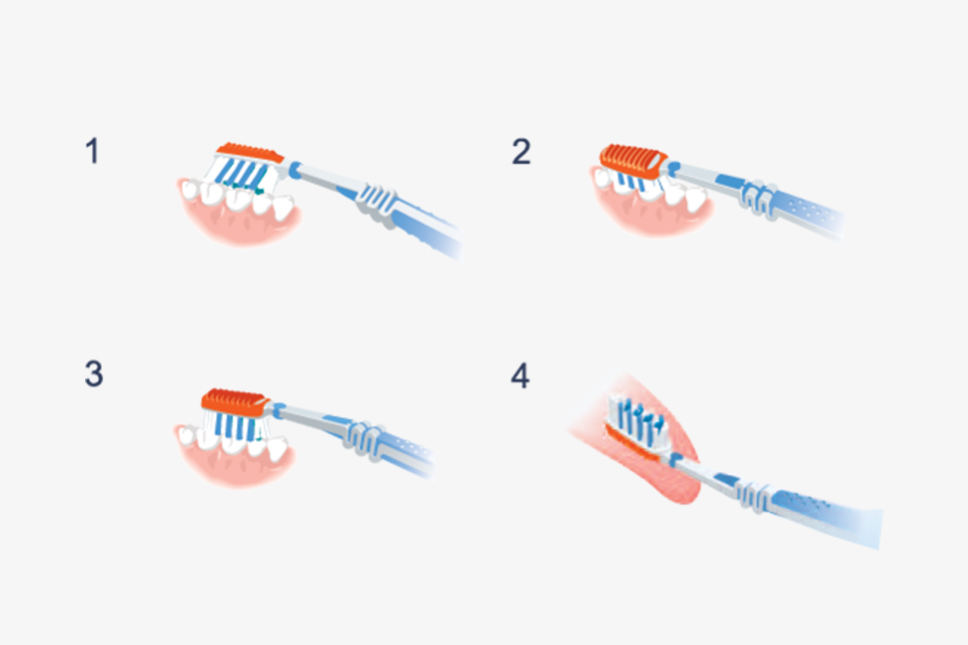 1

2

3

4