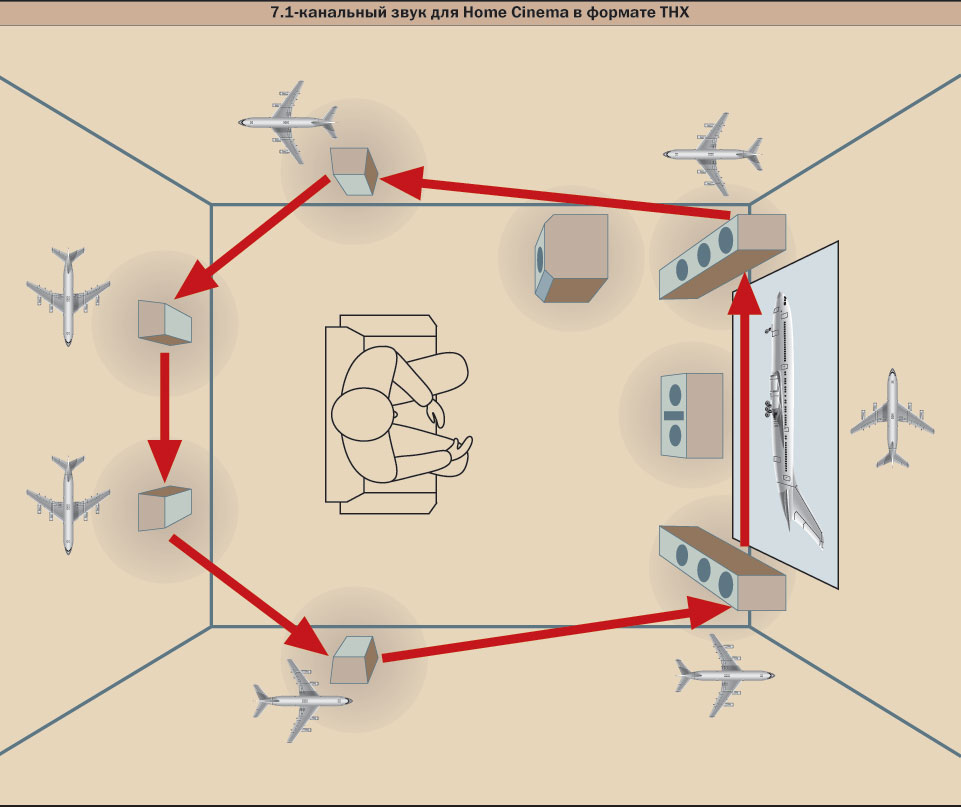 7.1-канальный звук для Home Cinema в формате THX