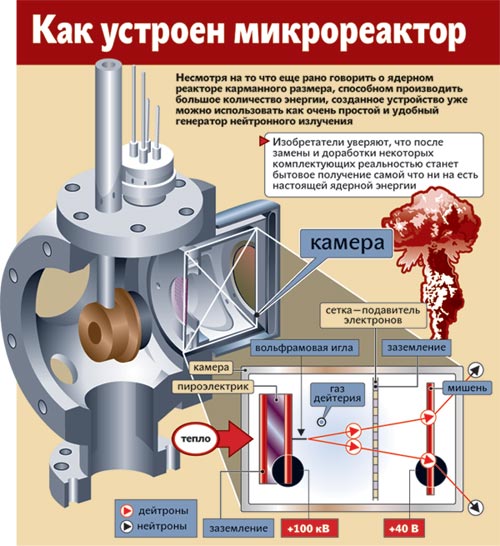 Как устроен микрореактор

Несмотря на то что еще рано говорить о ядерном реакторе карманного размера, способном производить большое количество энергии, созданное устройство уже можно использовать как очень простой и удобный генератор нейтронного излучения

Изобретатели уверяют, что после замены и доработки некоторых комплектующих реальностью станет бытовое получение самой что ни на есть настоящей ядерной энергии

камера

сетка—подавитель электронов

вольфрамовая игла

заземление

камера

пироэлектрик

газ дейтерия

мишень

тепло

дейтроны

нейтроны

заземление

+100 кВ

+40 В