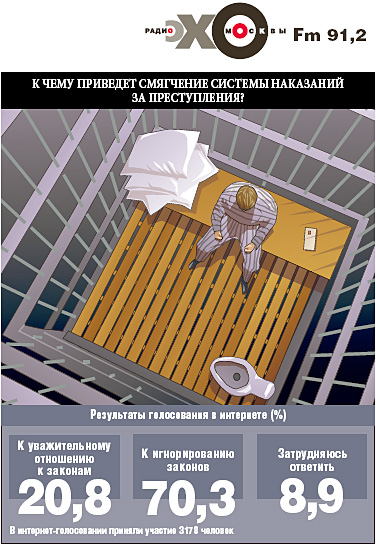 РАДИО ЭХО МОСКВЫ Fm 91,2

К ЧЕМУ ПРИВЕДЕТ СМЯГЧЕНИЕ СИСТЕМЫ НАКАЗАНИЙ ЗА ПРЕСТУПЛЕНИЯ?

Результаты голосования в интернете (%)

К уважительному отношению к законам
20,8

К игнорированию законов
70,3

Затрудняюсь ответить
8,9

В интернет-голосовании приняли участие 3178 человек