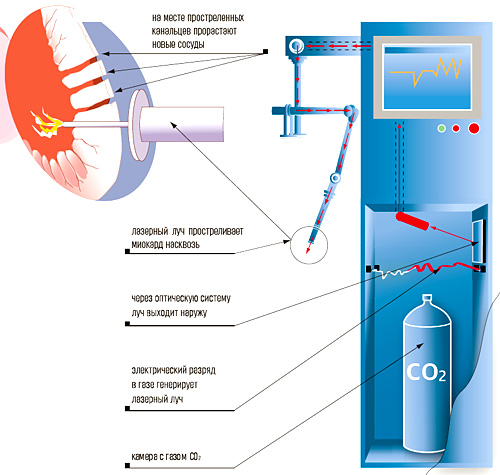 на месте простреленных канальцев прорастают новые сосуды

лазерный луч простреливает миокард насквозь

через оптическую систему луч выходит наружу

электрический разряд в газе генерирует лазерный луч

камера с газом $CO_2$

$CO_2$