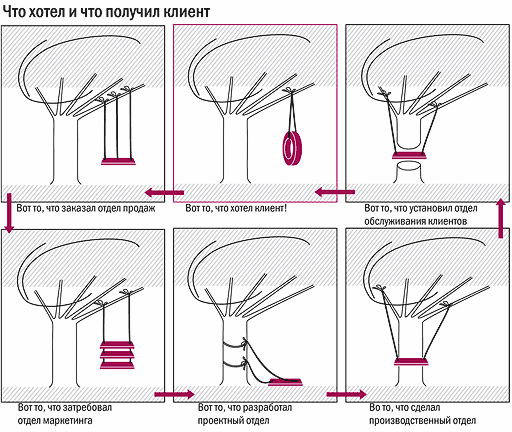 Что хотел и что получил клиент

Вот то, что заказал отдел продаж

Вот то, что хотел клиент!

Вот то, что установил отдел обслуживания клиентов

Вот то, что затребовал отдел маркетинга

Вот то, что разработал проектный отдел

Во то, что сделал производственный отдел