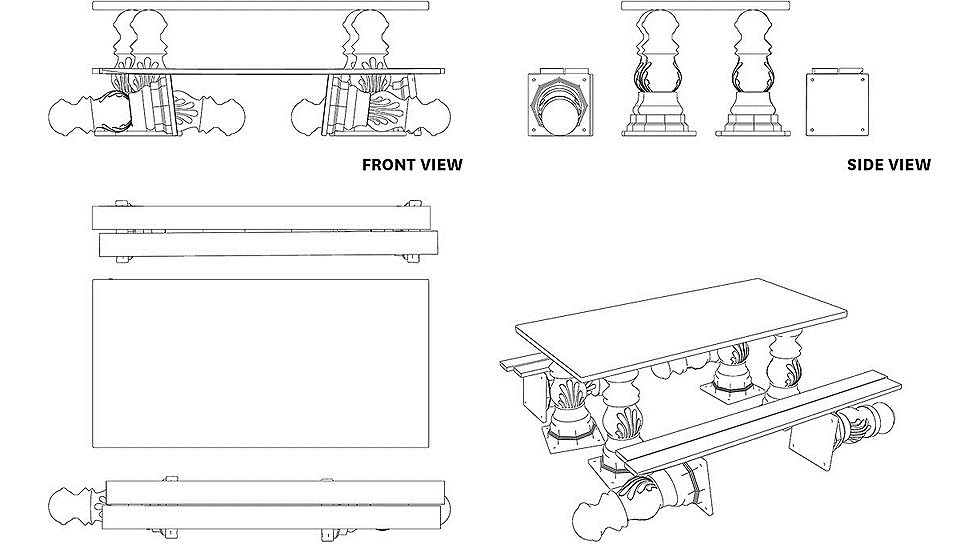 FRONT VIEW

SIDE VIEW